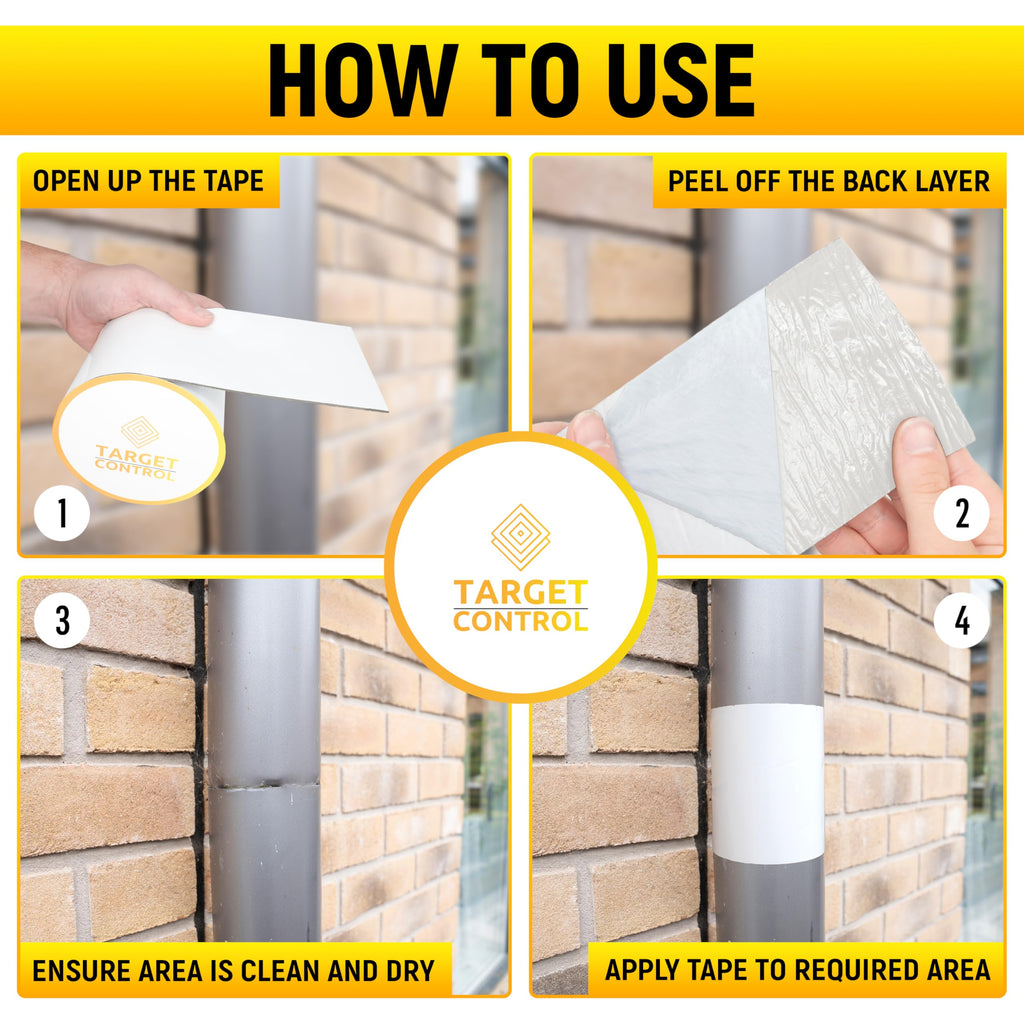 HOW TO USE

OPEN UP THE TAPE

TARGET CONTROL

1

PEEL OFF THE BACK LAYER

2

TARGET CONTROL

3

ENSURE AREA IS CLEAN AND DRY

4

APPLY TAPE TO REQUIRED AREA